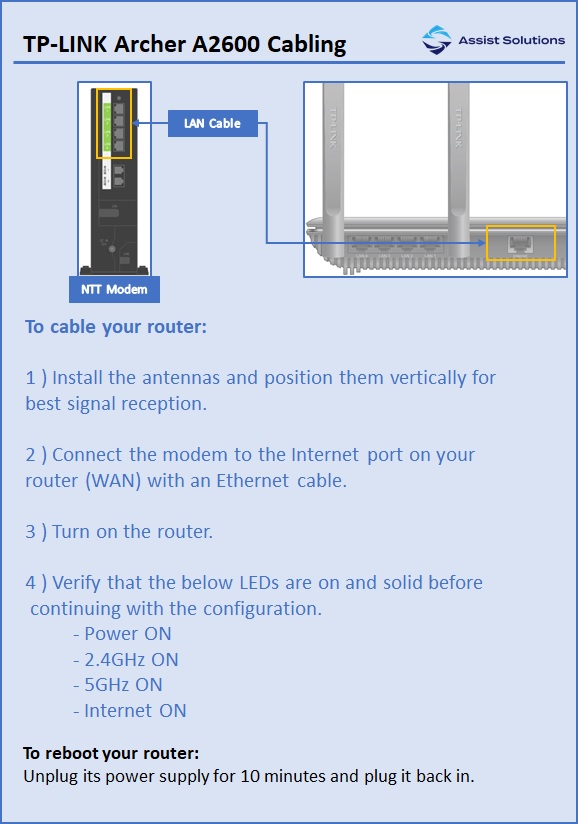 TP-LINK Archer A2600 Cabling

Assist Solutions

LAN Cable

TP-LINK

TP-LINK

NTT Modem

To cable your router:

1 ) Install the antennas and position them vertically for best signal reception.

2 ) Connect the modem to the Internet port on your router (WAN) with an Ethernet cable.

3 ) Turn on the router.

4 ) Verify that the below LEDs are on and solid before continuing with the configuration.
- Power ON
- 2.4GHz ON
- 5GHz ON
- Internet ON

To reboot your router:
Unplug its power supply for 10 minutes and plug it back in.