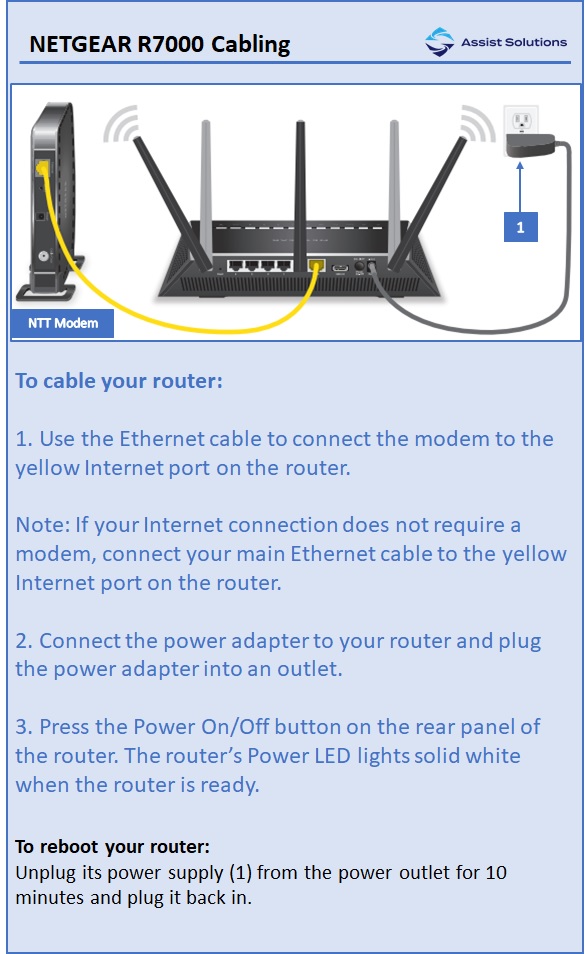 NETGEAR R7000 Cabling

Assist Solutions

1

NTT Modem

To cable your router:

1. Use the Ethernet cable to connect the modem to the yellow Internet port on the router.

Note: If your Internet connection does not require a modem, connect your main Ethernet cable to the yellow Internet port on the router.

2. Connect the power adapter to your router and plug the power adapter into an outlet.

3. Press the Power On/Off button on the rear panel of the router. The router's Power LED lights solid white when the router is ready.

To reboot your router:
Unplug its power supply (1) from the power outlet for 10 minutes and plug it back in.